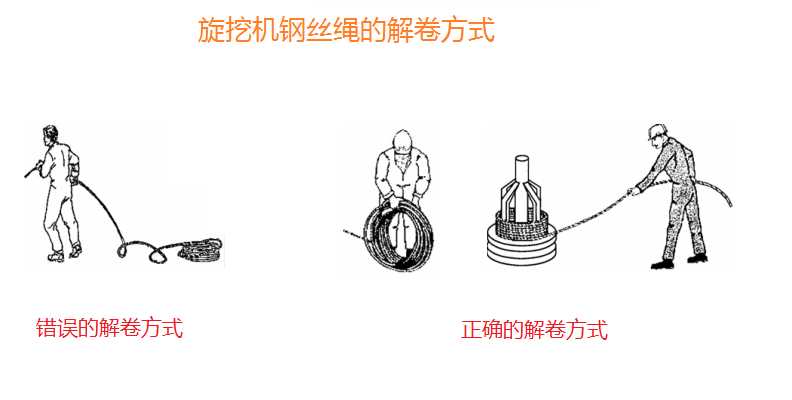 旋挖机钢丝绳的解卷方式

错误的解卷方式

正确的解卷方式